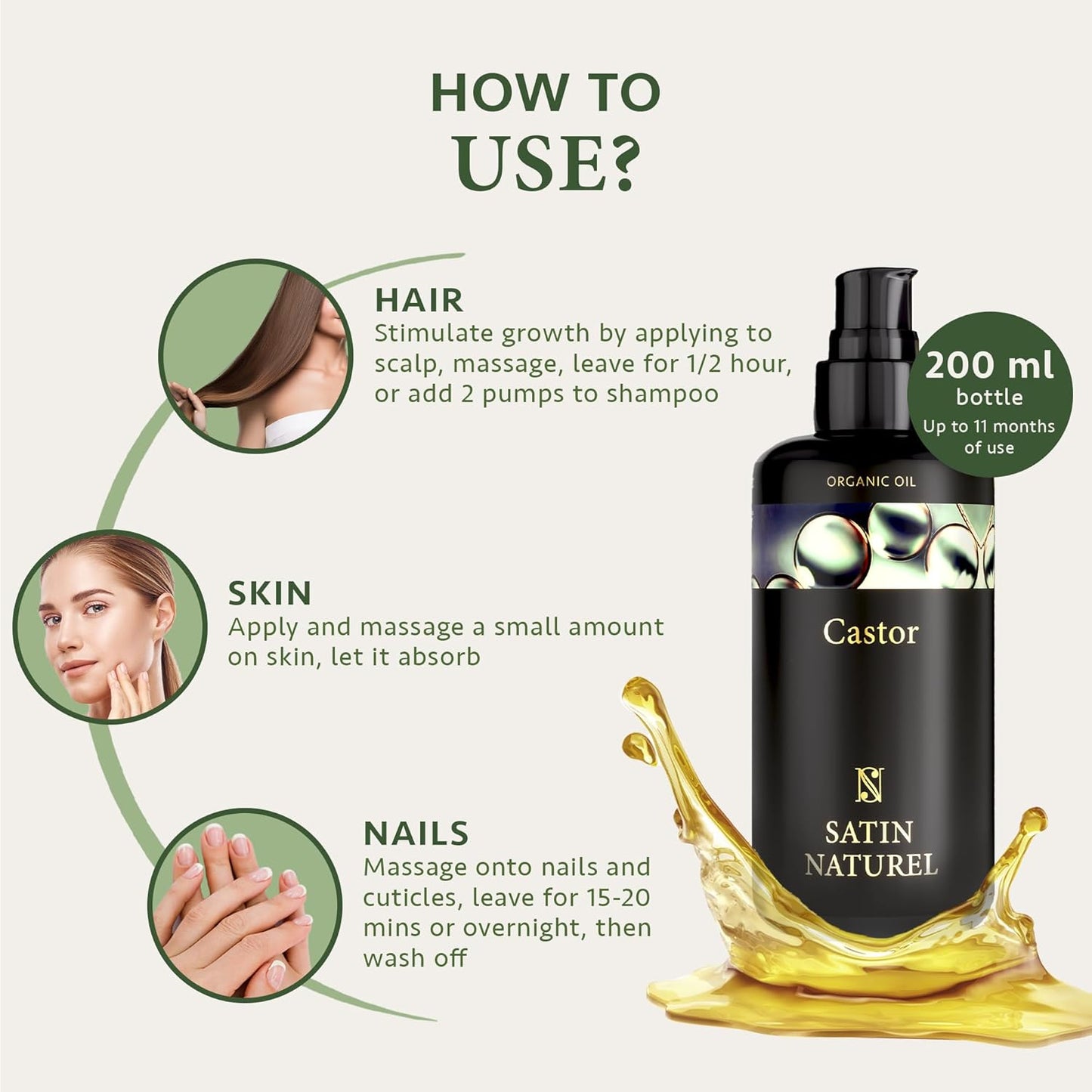 HOW TO
USE?

HAIR
Stimulate growth by applying to scalp, massage, leave for 1/2 hour, or add 2 pumps to shampoo

SKIN
Apply and massage a small amount on skin, let it absorb

NAILS
Massage onto nails and cuticles, leave for 15-20 mins or overnight, then wash off

200 ml
bottle
Up to 11 months of use

ORGANIC OIL

Castor

SN

SATIN
NATUREL